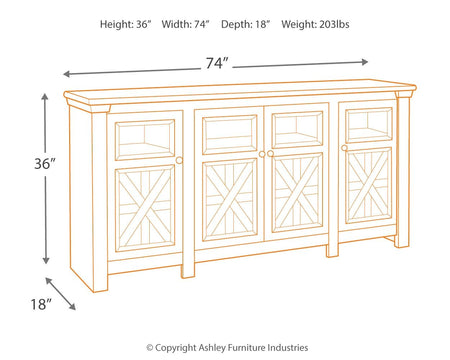 Height: 36”   Width: 74”   Depth: 18”   Weight: 203lbs

74”

36”

18”

© Copyright Ashley Furniture Industries