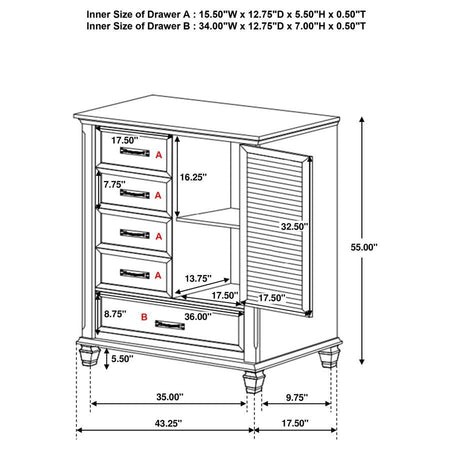 Inner Size of Drawer A : 15.50"W x 12.75"D x 5.50"H x 0.50"T
Inner Size of Drawer B : 34.00"W x 12.75"D x 7.00"H x 0.50"T

17.50"
A
7.75"
A
16.25"
A
32.50"
55.00"
A
13.75"
17.50"
17.50"
8.75"
B
36.00"
5.50"
35.00"
9.75"
43.25"
17.50"