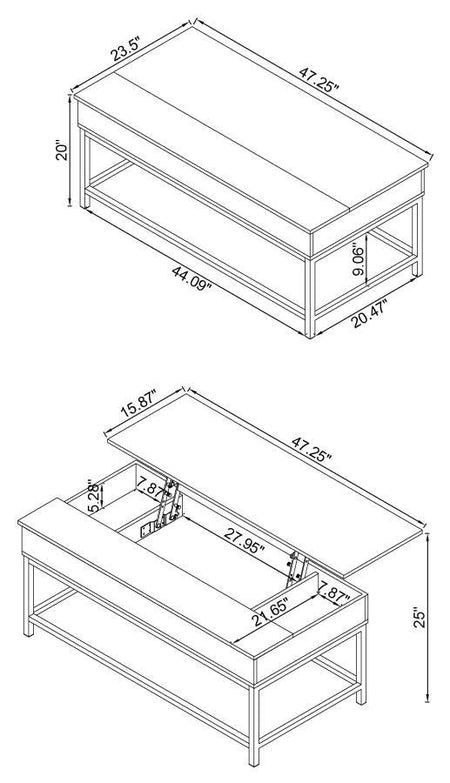 23.5"
47.25"
20"
9.06"
44.09"
20.47"

15.87"
47.25"
5.28"
7.87"
27.95"
7.87"
21.65"
25"