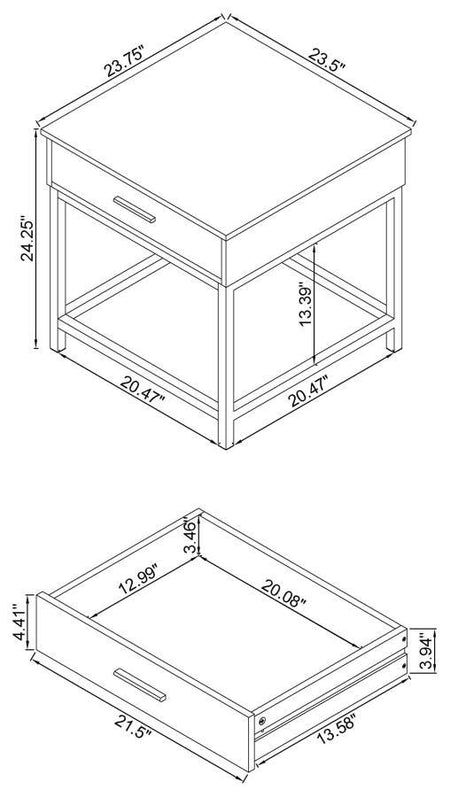 23.75"
23.5"
24.25"
13.39"
20.47"
20.47"
3.46"
12.99"
20.08"
4.41"
3.94"
21.5"
13.58"